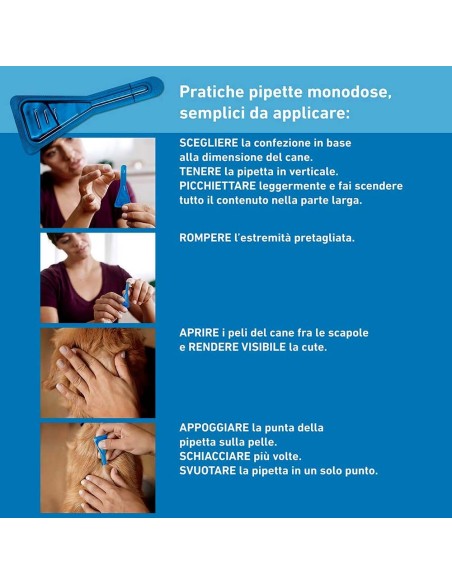 Pratiche pipette monodose, semplici da applicare:

SCEGLIERE la confezione in base alla dimensione del cane.
TENERE la pipetta in verticale.
PICCHIETTARE leggermente e fai scendere tutto il contenuto nella parte larga.

ROMPERE l'estremità pretagliata.

APRIRE i peli del cane fra le scapole e RENDERE VISIBILE la cute.

APPOGGIARE la punta della pipetta sulla pelle.
SCHIACCIARE più volte.
SVUOTARE la pipetta in un solo punto.