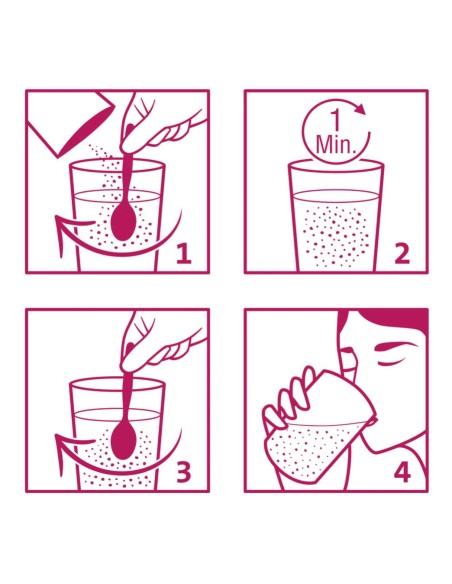 1

1
Min.

2

3

4